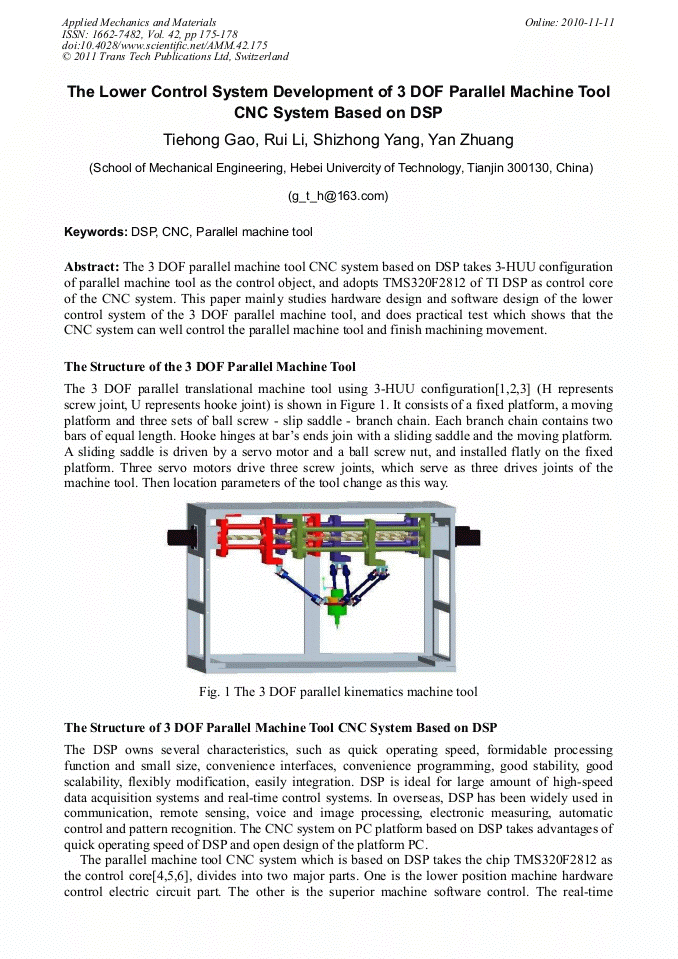 Applied Mechanics and Materials
ISSN: 1662-7482, Vol. 42, pp 175-178
doi:10.4028/www.scientific.net/AMM.42.175
© 2011 Trans Tech Publications Ltd, Switzerland

Online: 2010-11-11

The Lower Control System Development of 3 DOF Parallel Machine Tool CNC System Based on DSP

Tiehong Gao, Rui Li, Shizhong Yang, Yan Zhuang

(School of Mechanical Engineering, Hebei Univercity of Technology, Tianjin 300130, China)

(g_t_h@163.com)

Keywords: DSP, CNC, Parallel machine tool

Abstract: The 3 DOF parallel machine tool CNC system based on DSP takes 3-HUU configuration of parallel machine tool as the control object, and adopts TMS320F2812 of TI DSP as control core of the CNC system. This paper mainly studies hardware design and software design of the lower control system of the 3 DOF parallel machine tool, and does practical test which shows that the CNC system can well control the parallel machine tool and finish machining movement.

The Structure of the 3 DOF Parallel Machine Tool

The 3 DOF parallel translational machine tool using 3-HUU configuration[1,2,3] (H represents screw joint, U represents hooke joint) is shown in Figure 1. It consists of a fixed platform, a moving platform and three sets of ball screw - slip saddle - branch chain. Each branch chain contains two bars of equal length. Hooke hinges at bar's ends join with a sliding saddle and the moving platform. A sliding saddle is driven by a servo motor and a ball screw nut, and installed flatly on the fixed platform. Three servo motors drive three screw joints, which serve as three drives joints of the machine tool. Then location parameters of the tool change as this way.

Fig. 1 The 3 DOF parallel kinematics machine tool

The Structure of 3 DOF Parallel Machine Tool CNC System Based on DSP

The DSP owns several characteristics, such as quick operating speed, formidable processing function and small size, convenience interfaces, convenience programming, good stability, good scalability, flexibly modification, easily integration. DSP is ideal for large amount of high-speed data acquisition systems and real-time control systems. In overseas, DSP has been widely used in communication, remote sensing, voice and image processing, electronic measuring, automatic control and pattern recognition. The CNC system on PC platform based on DSP takes advantages of quick operating speed of DSP and open design of the platform PC.

The parallel machine tool CNC system which is based on DSP takes the chip TMS320F2812 as the control core[4,5,6], divides into two major parts. One is the lower position machine hardware control electric circuit part. The other is the superior machine software control. The real-time