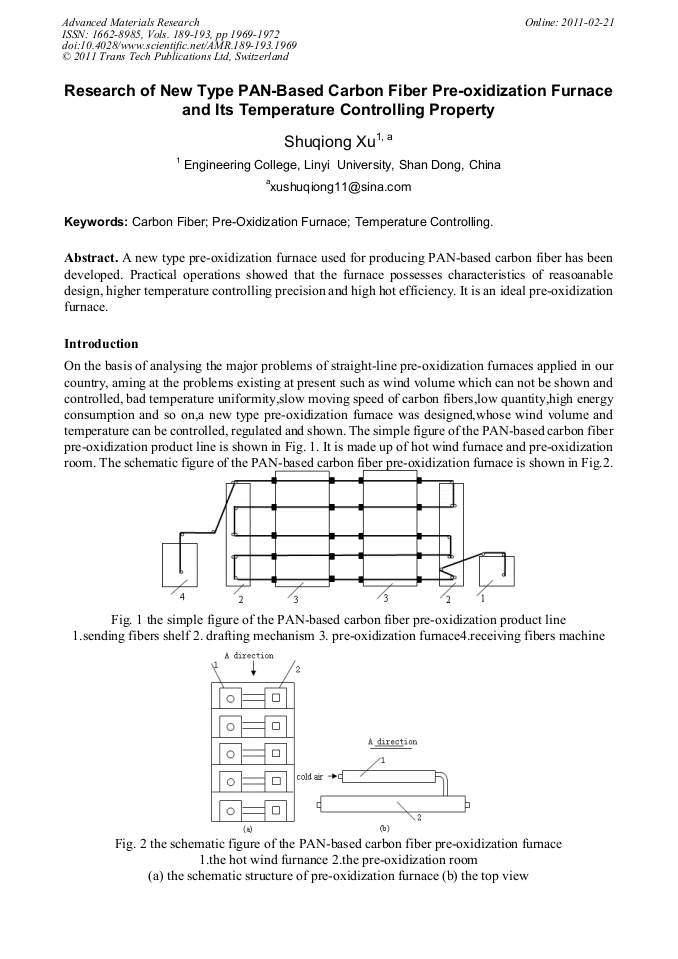 Advanced Materials Research
ISSN: 1662-8985, Vols. 189-193, pp 1969-1972
doi:10.4028/www.scientific.net/AMR.189-193.1969
© 2011 Trans Tech Publications Ltd, Switzerland

Online: 2011-02-21

Research of New Type PAN-Based Carbon Fiber Pre-oxidization Furnace and Its Temperature Controlling Property

Shuqiong Xu$^{1, a}$

$^{1}$ Engineering College, Linyi University, Shan Dong, China

$^{a}$xushuqiong11@sina.com

Keywords: Carbon Fiber; Pre-Oxidization Furnace; Temperature Controlling.

Abstract. A new type pre-oxidization furnace used for producing PAN-based carbon fiber has been developed. Practical operations showed that the furnace possesses characteristics of reasoanable design, higher temperature controlling precision and high hot efficiency. It is an ideal pre-oxidization furnace.

Introduction

On the basis of analysing the major problems of straight-line pre-oxidization furnaces applied in our country, aming at the problems existing at present such as wind volume which can not be shown and controlled, bad temperature uniformity,slow moving speed of carbon fibers,low quantity,high energy consumption and so on,a new type pre-oxidization furnace was designed,whose wind volume and temperature can be controlled, regulated and shown. The simple figure of the PAN-based carbon fiber pre-oxidization product line is shown in Fig. 1. It is made up of hot wind furnace and pre-oxidization room. The schematic figure of the PAN-based carbon fiber pre-oxidization furnace is shown in Fig.2.

4 2 3 3 2 1

Fig. 1 the simple figure of the PAN-based carbon fiber pre-oxidization product line
1.sending fibers shelf 2. drafting mechanism 3. pre-oxidization furnace4.receiving fibers machine

A direction
1 2
(a)
A direction
1
cold air
2
(b)

Fig. 2 the schematic figure of the PAN-based carbon fiber pre-oxidization furnace
1.the hot wind furnance 2.the pre-oxidization room
(a) the schematic structure of pre-oxidization furnace (b) the top view