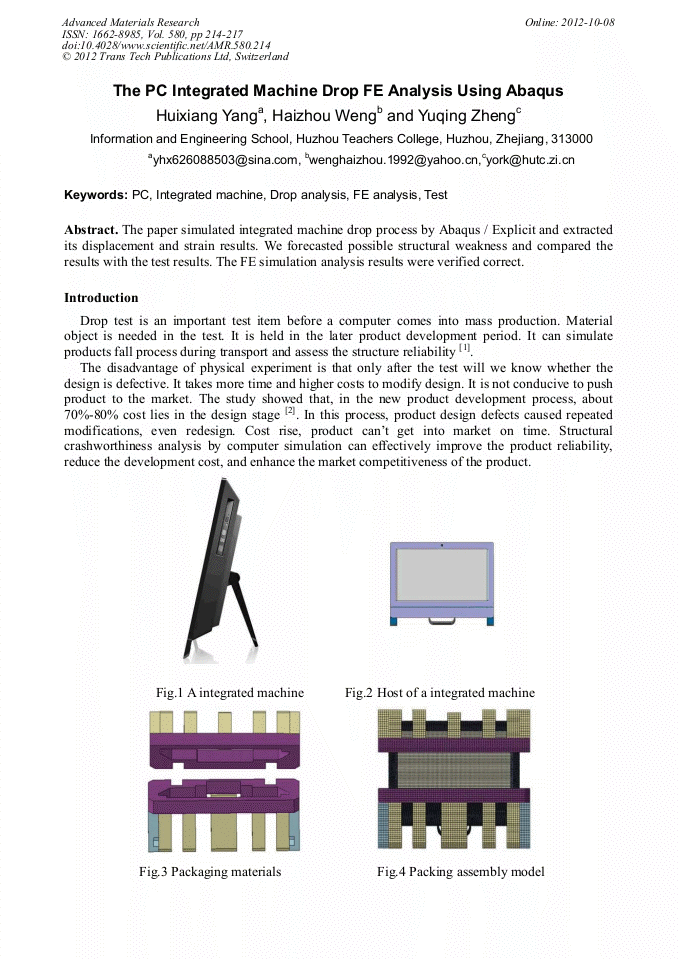 Advanced Materials Research
ISSN: 1662-8985, Vol. 580, pp 214-217
doi:10.4028/www.scientific.net/AMR.580.214
© 2012 Trans Tech Publications Ltd, Switzerland

Online: 2012-10-08

The PC Integrated Machine Drop FE Analysis Using Abaqus

Huixiang Yang$^a$, Haizhou Weng$^b$ and Yuqing Zheng$^c$

Information and Engineering School, Huzhou Teachers College, Huzhou, Zhejiang, 313000

$^a$yhx626088503@sina.com, $^b$wenghaizhou.1992@yahoo.cn,$^c$york@hutc.zi.cn

Keywords: PC, Integrated machine, Drop analysis, FE analysis, Test

Abstract. The paper simulated integrated machine drop process by Abaqus / Explicit and extracted its displacement and strain results. We forecasted possible structural weakness and compared the results with the test results. The FE simulation analysis results were verified correct.

Introduction

Drop test is an important test item before a computer comes into mass production. Material object is needed in the test. It is held in the later product development period. It can simulate products fall process during transport and assess the structure reliability $^{[1]}$.

The disadvantage of physical experiment is that only after the test will we know whether the design is defective. It takes more time and higher costs to modify design. It is not conducive to push product to the market. The study showed that, in the new product development process, about 70%-80% cost lies in the design stage $^{[2]}$. In this process, product design defects caused repeated modifications, even redesign. Cost rise, product can't get into market on time. Structural crashworthiness analysis by computer simulation can effectively improve the product reliability, reduce the development cost, and enhance the market competitiveness of the product.

Fig.1 A integrated machine

Fig.2 Host of a integrated machine

Fig.3 Packaging materials

Fig.4 Packing assembly model